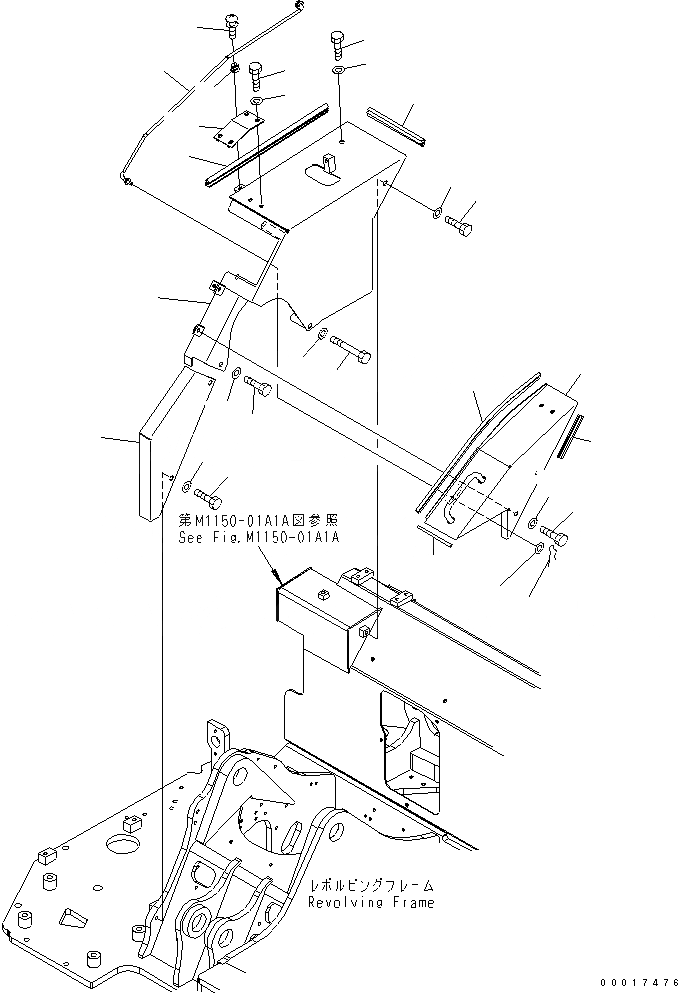 第M1150-01A1A図参照
See Fig.M1150-01A1A

レボルビングフレーム
Revolving Frame

00017476