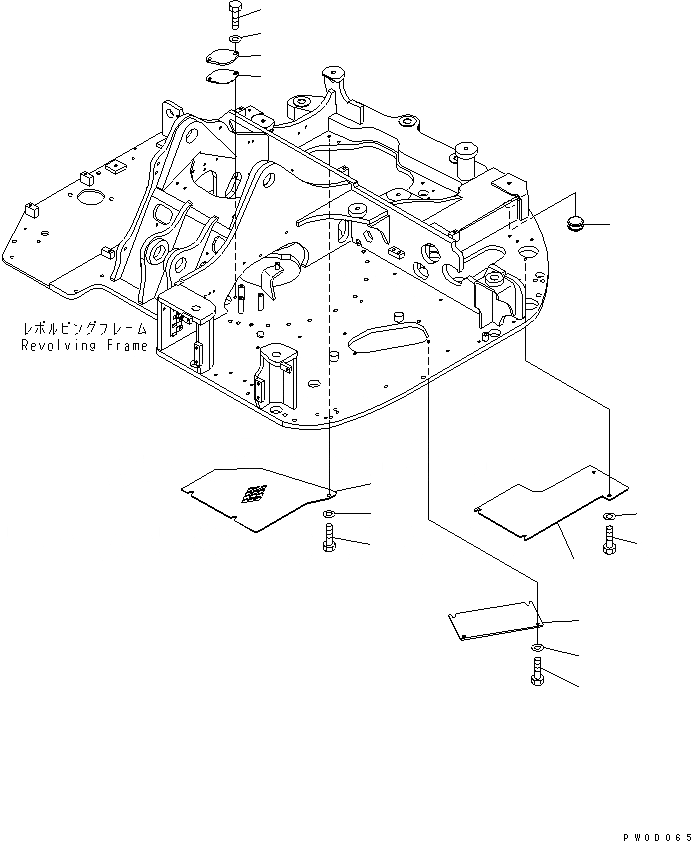 レボルビングフレーム
Revolving Frame

PW0D065