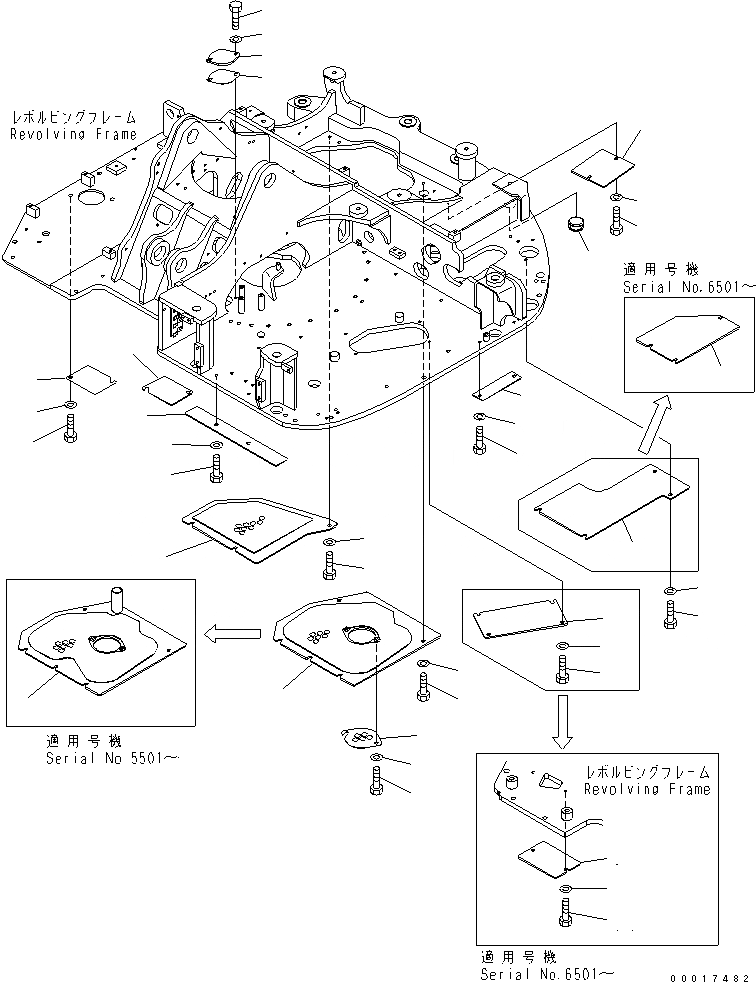 レボルビングフレーム
Revolving Frame

適用号機
Serial No.6501～

適用号機
Serial No 5501～

レボルビングフレーム
Revolving Frame

適用号機
Serial No.6501～

00017482