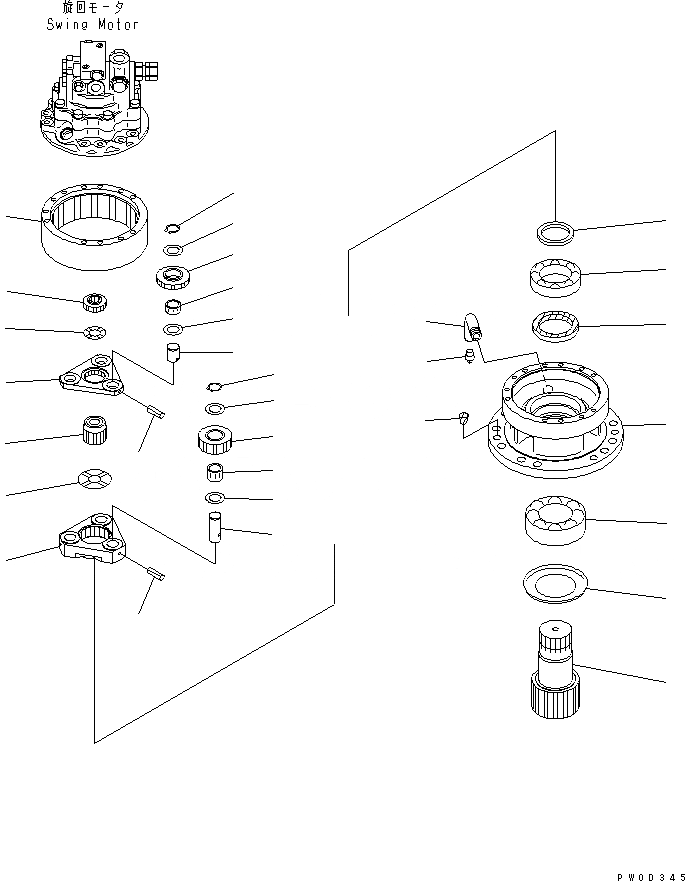 旋回モータ
Swing Motor

PW0D345