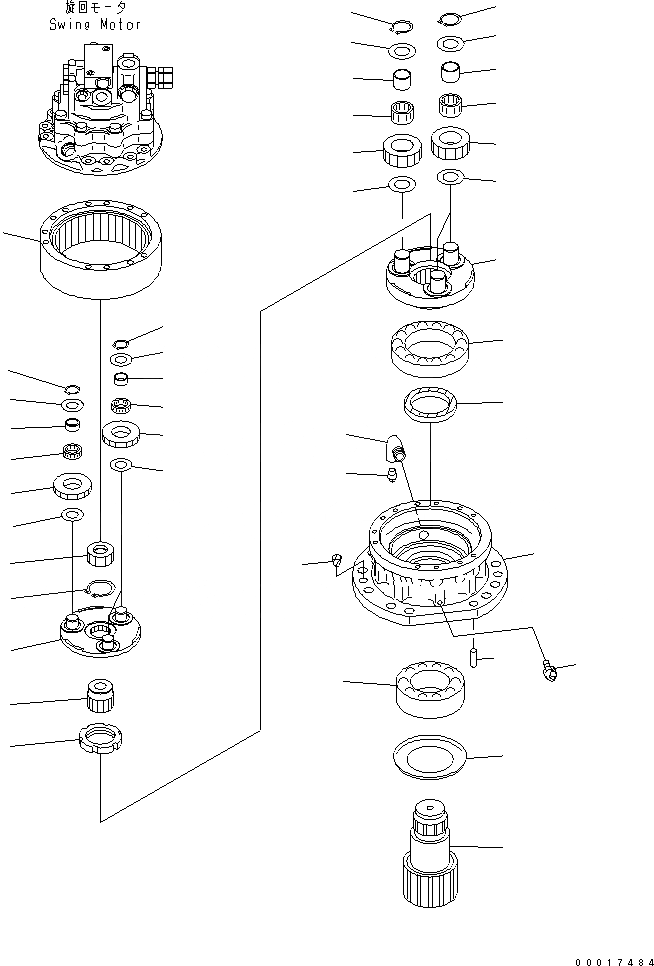 旋回モータ
Swing Motor

00017484