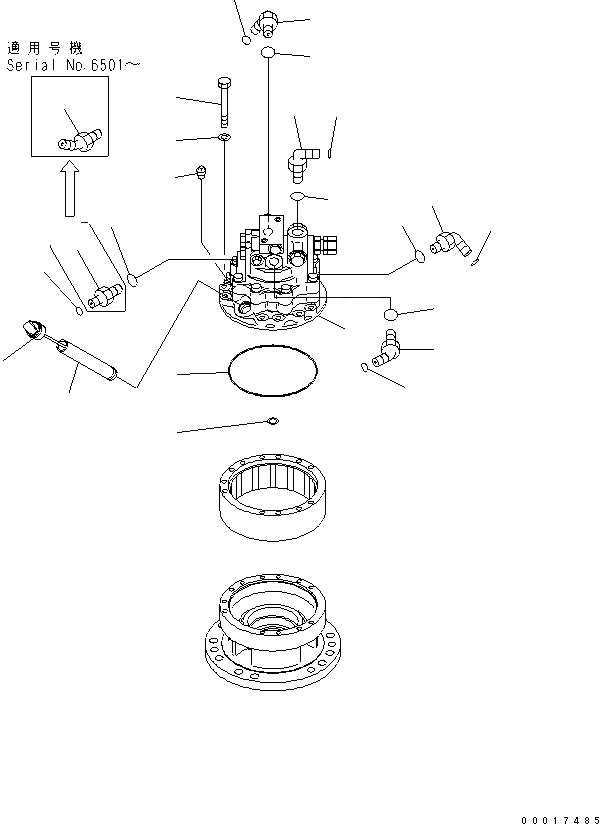 適用号機
Serial No.6501～

00017485