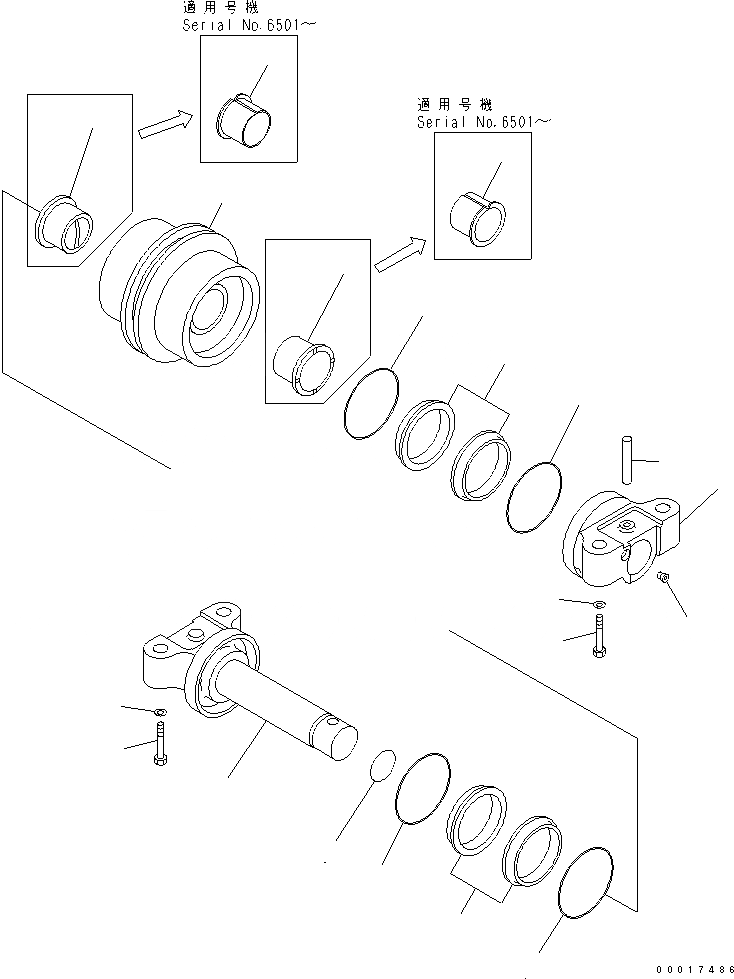 適用号機
Serial No.6501～

適用号機
Serial No.6501～

00017486