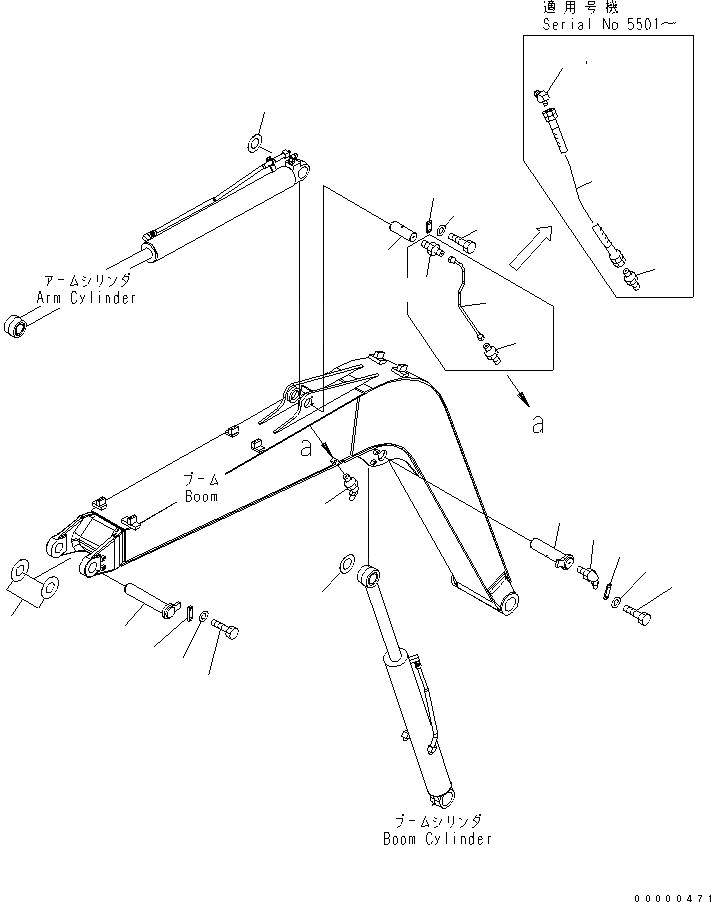 適用号機
Serial No 5501～

アームシリンダ
Arm Cylinder

a

a

ブーム
Boom

ブームシリンダ
Boom Cylinder

00000471