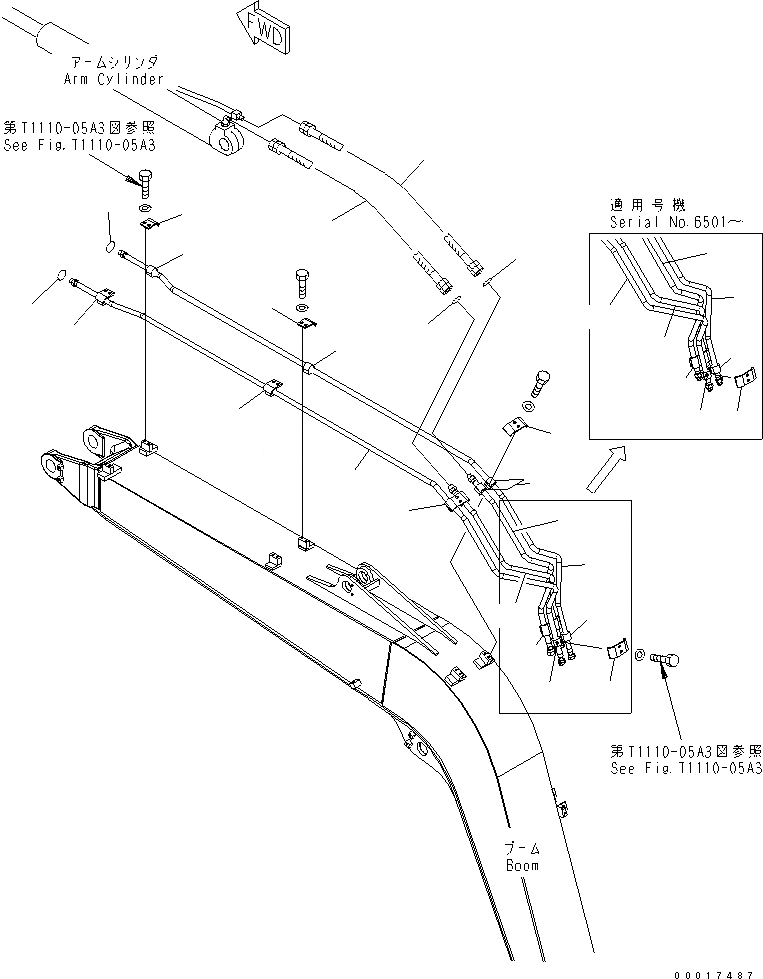 FWD

アームシリンダ
Arm Cylinder

第T1110-05A3図参照
See Fig.T1110-05A3

適用号機
Serial No.6501～

第T1110-05A3図参照
See Fig.T1110-05A3

ブーム
Boom

00017487