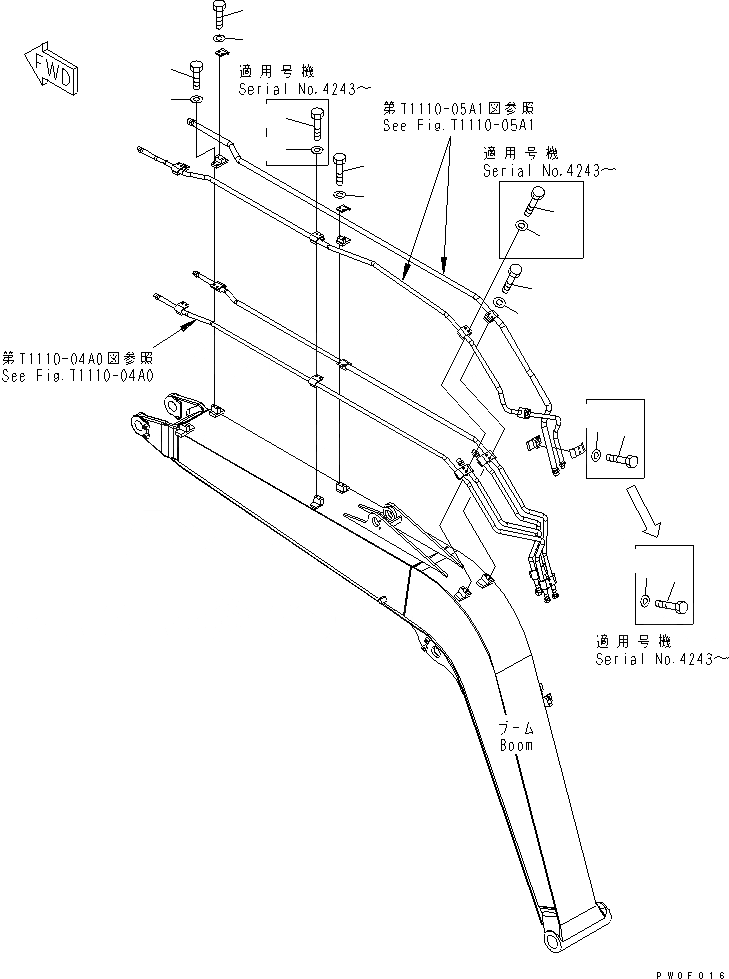 FWD

適用号機
Serial No.4243～

第T1110-05A1図参照
See Fig.T1110-05A1

適用号機
Serial No.4243～

第T1110-04A0図参照
See Fig.T1110-04A0

適用号機
Serial No.4243～

ブーム
Boom

PW0F016