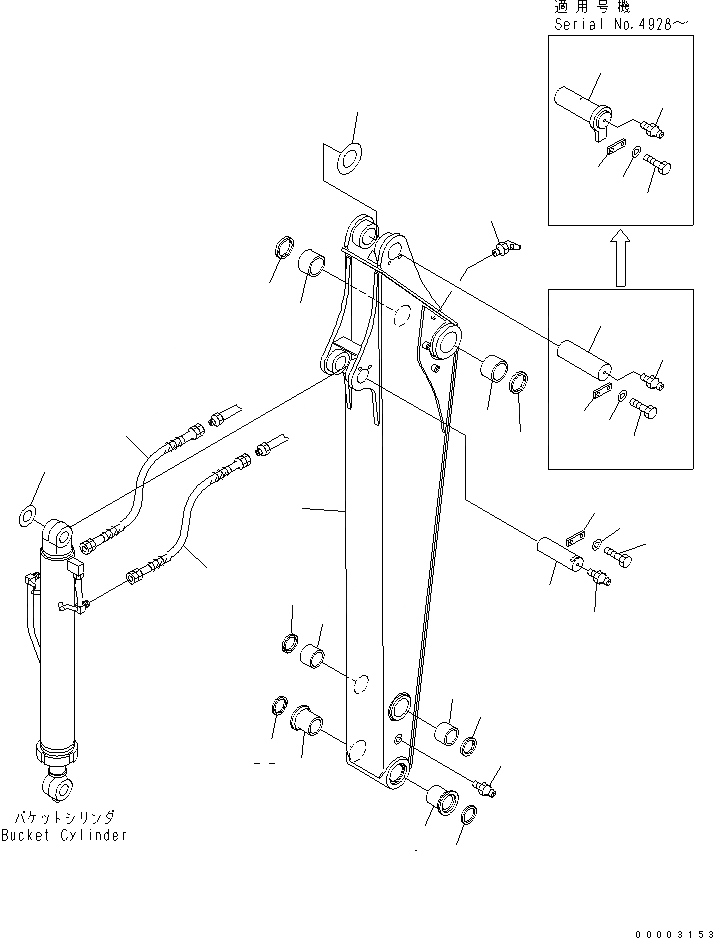 適用号機
Serial No.4928～

バケットシリンダ
Bucket Cylinder

00003153