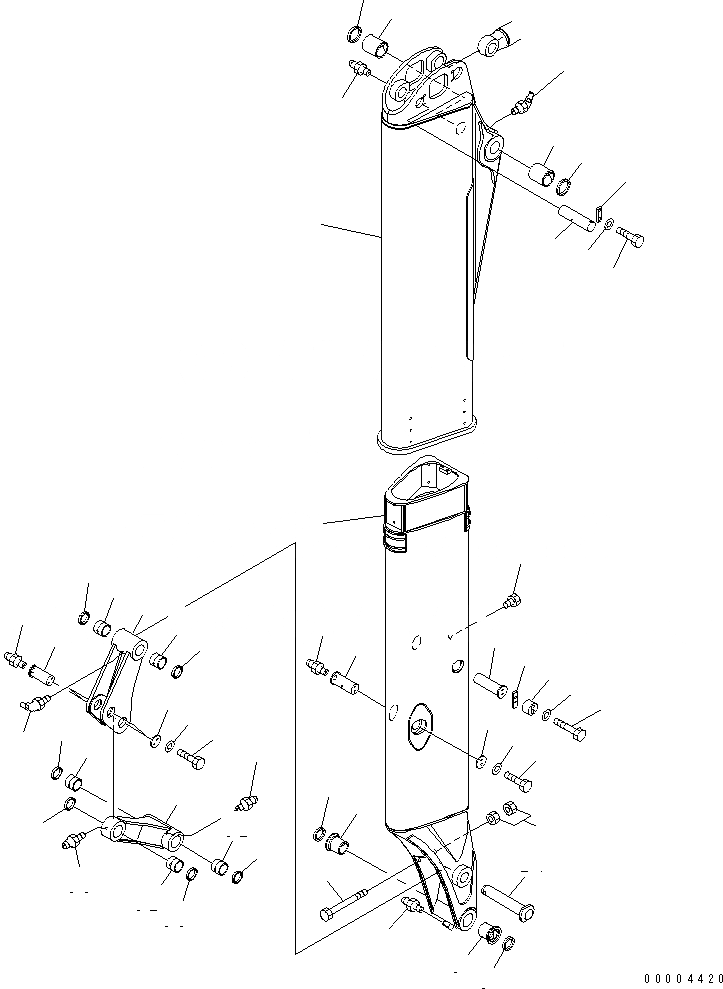 00004420