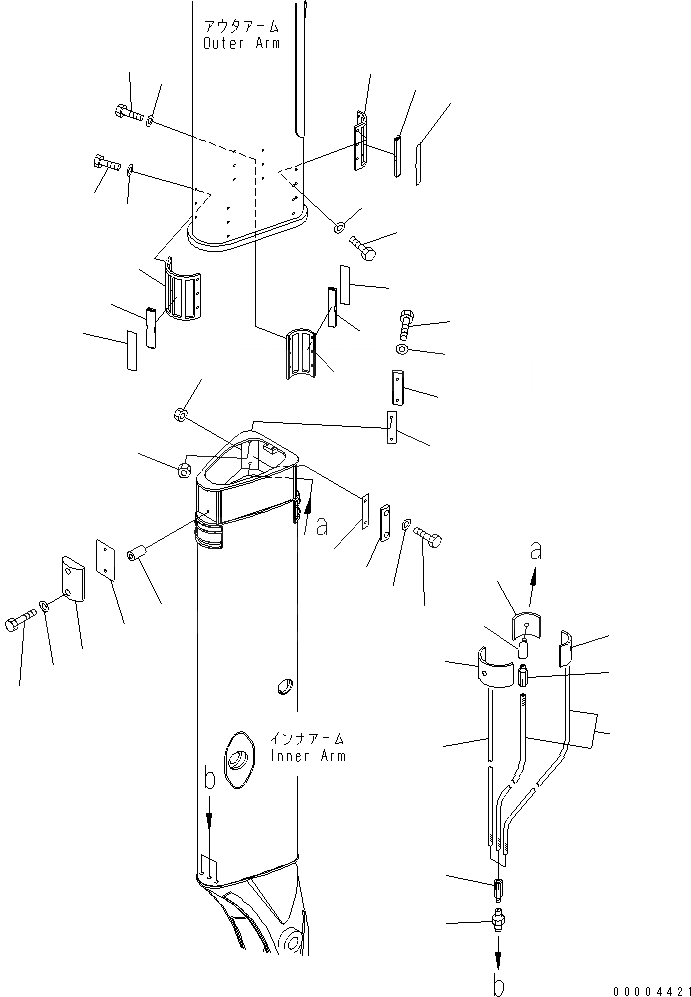 アウタアーム
Outer Arm

a

a

インナアーム
Inner Arm

b

b

00004421