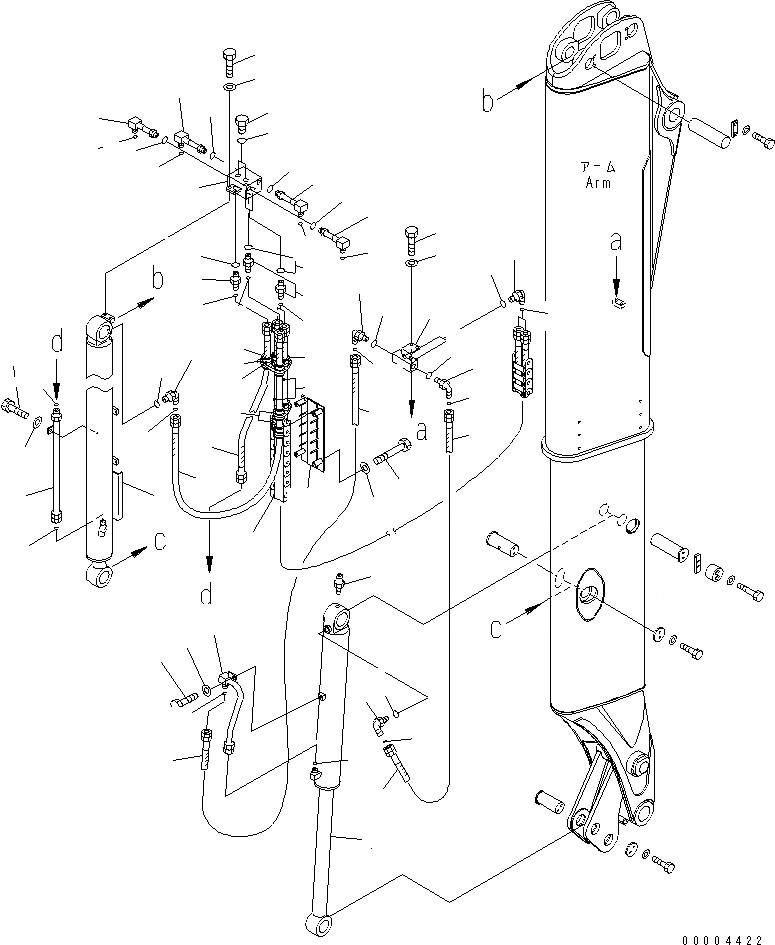 b
アーム
Arm
a
b
d
a
c
d
c
00004422