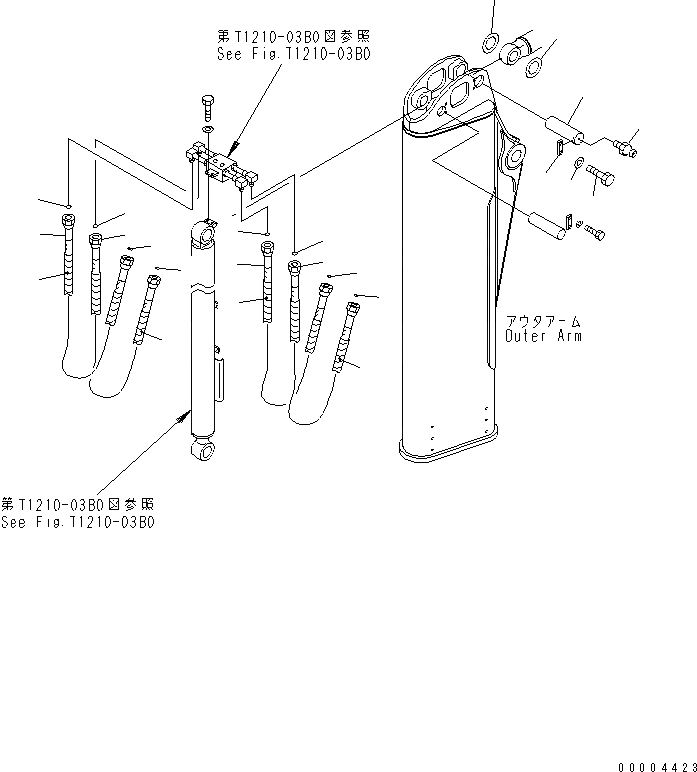 第T1210-03B0図参照
See Fig.T1210-03B0

アウタアーム
Outer Arm

第T1210-03B0図参照
See Fig.T1210-03B0

00004423