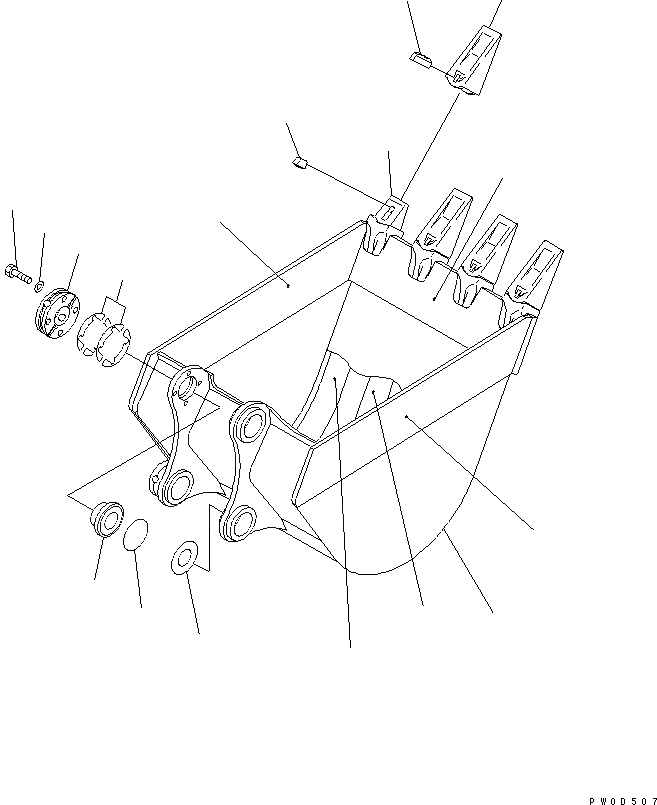 PW0D507