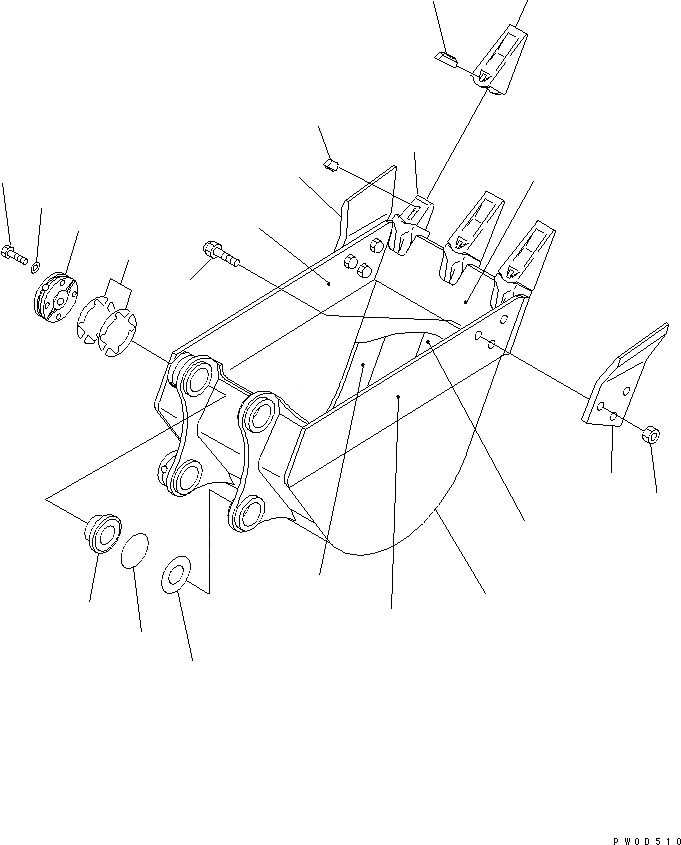 PW0D510