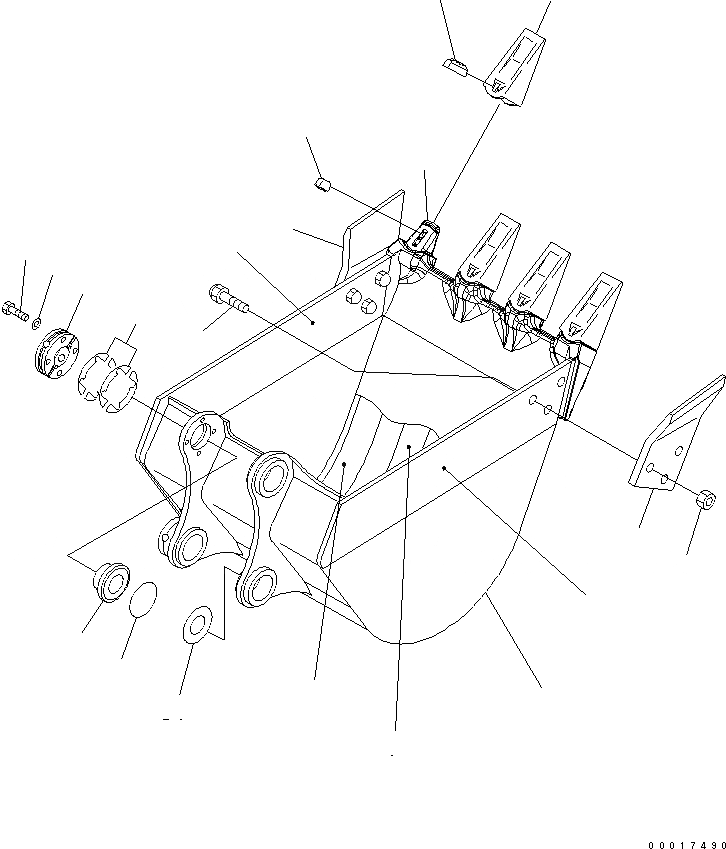 00017490