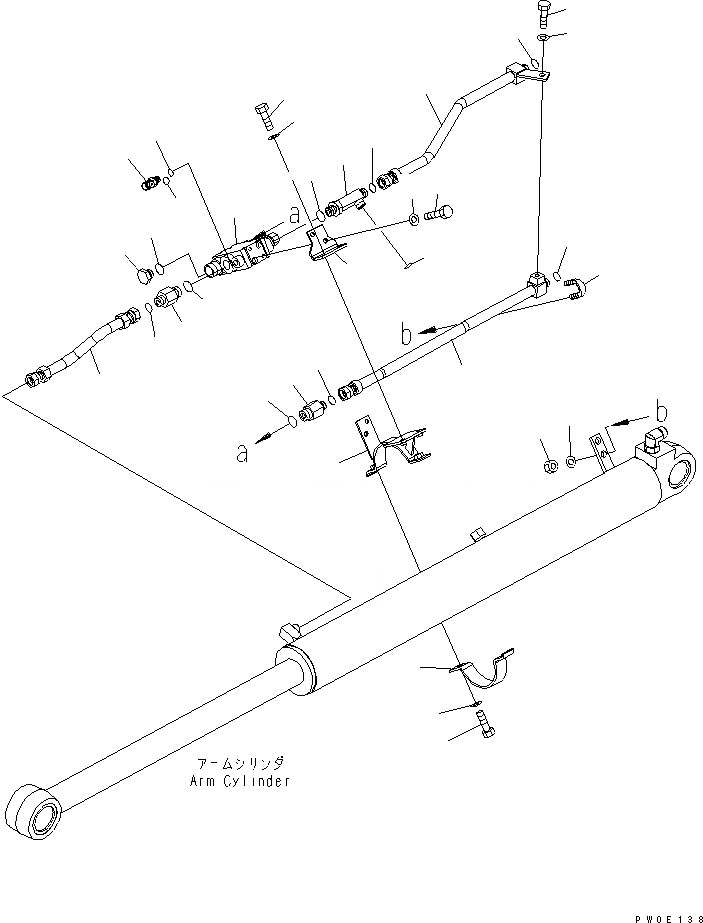 a
b
a
b
アームシリンダ
Arm Cylinder
PW0E138