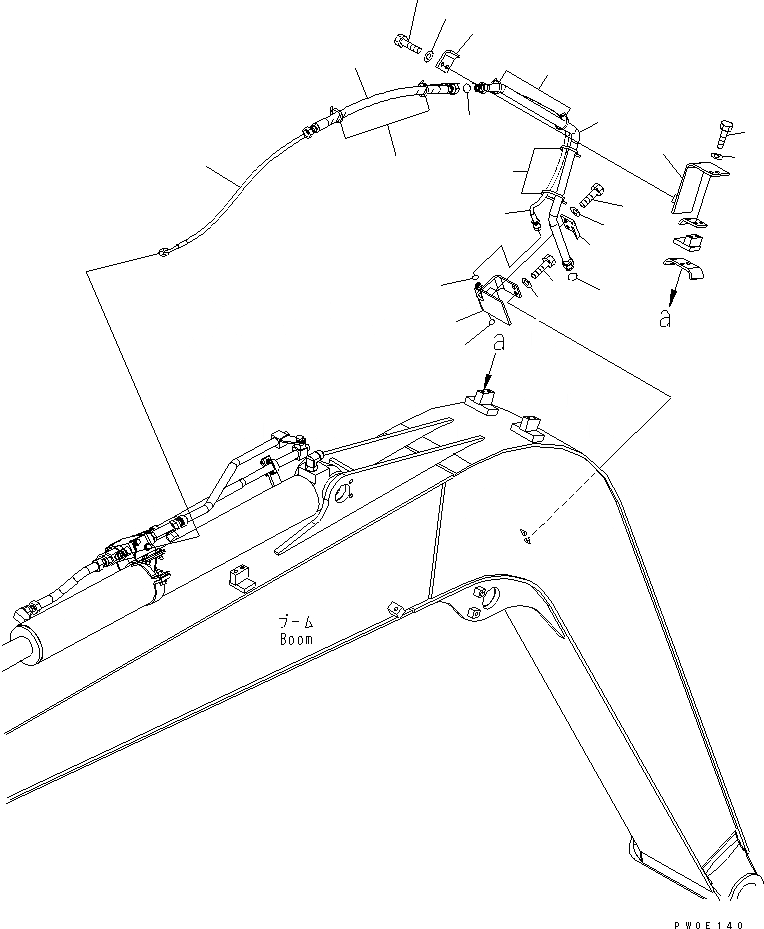 a
a
ブーム
Boom
PW0E140