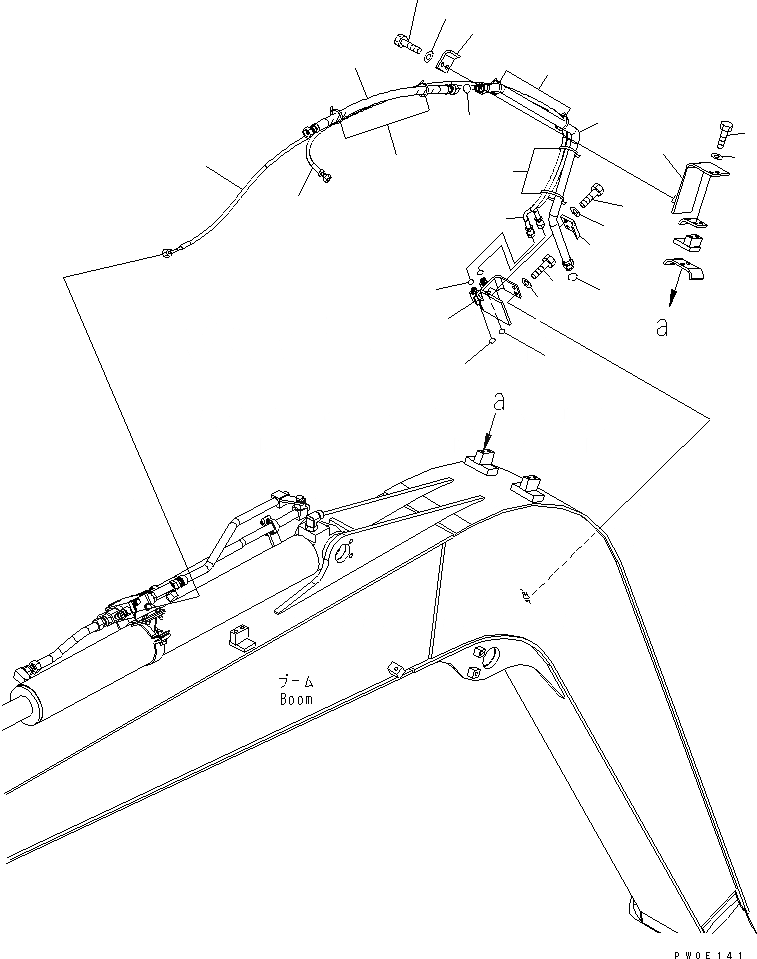 a

a

ブーム
Boom

PW0E141