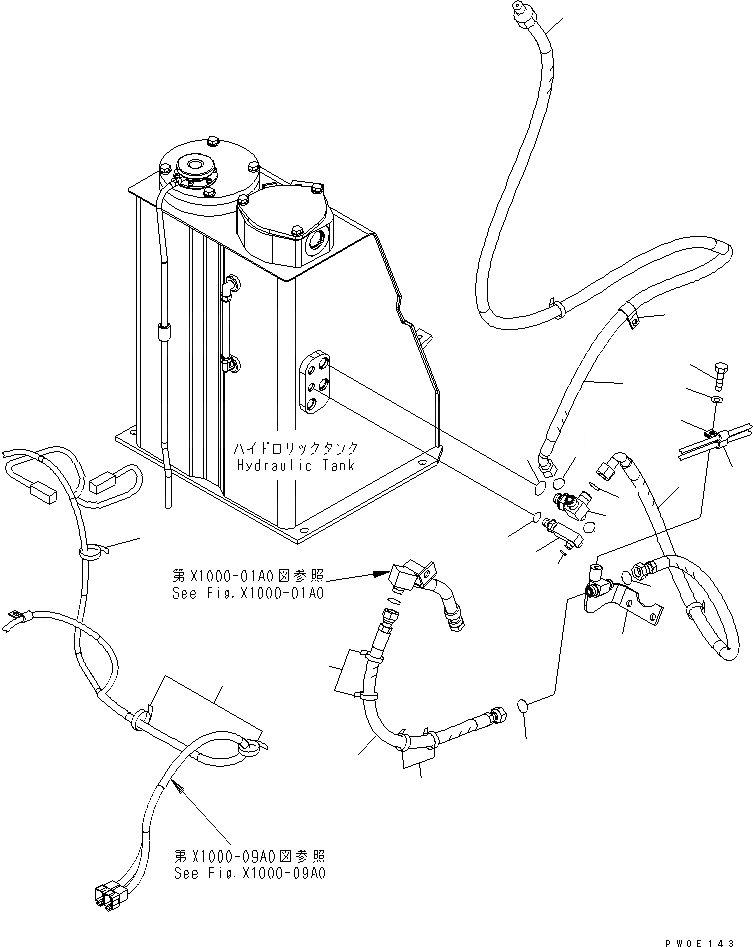 ハイドロリックタンク
Hydraulic Tank

第X1000-01A0図参照
See Fig.X1000-01A0

第X1000-09A0図参照
See Fig.X1000-09A0

PW0E143