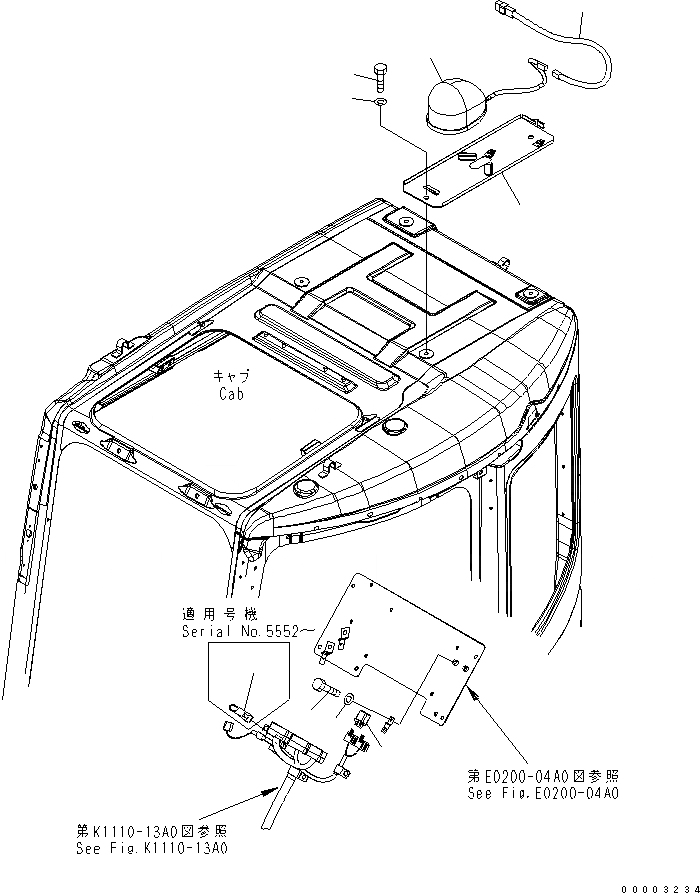 キャブ
Cab

適用号機
Serial No.5552～

第E0200-04A0図参照
See Fig.E0200-04A0

第K1110-13A0図参照
See Fig.K1110-13A0

00003234