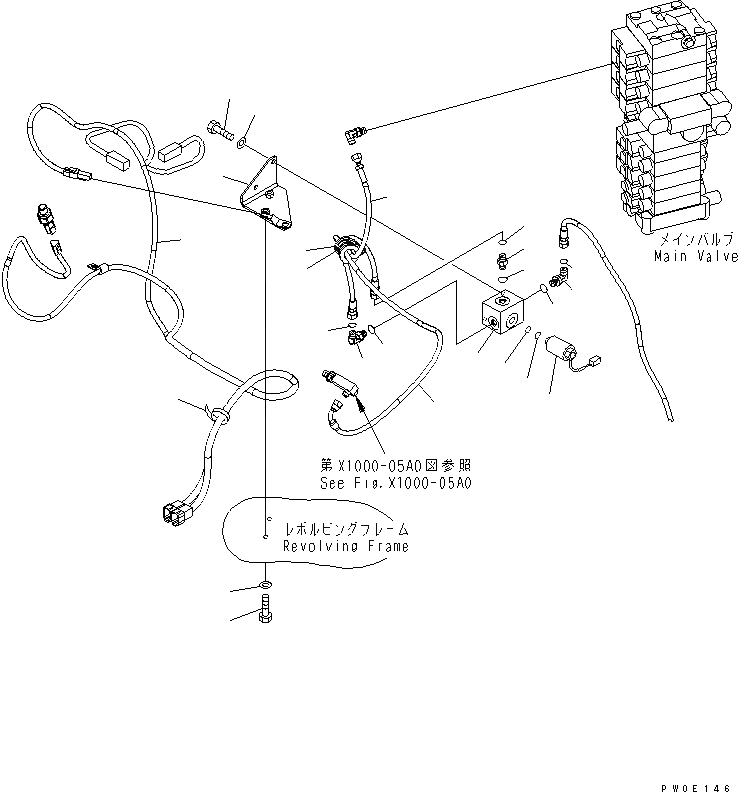 メインバルブ
Main Valve

第X1000-05A0図参照
See Fig.X1000-05A0

レボルビングフレーム
Revolving Frame

PW0E146