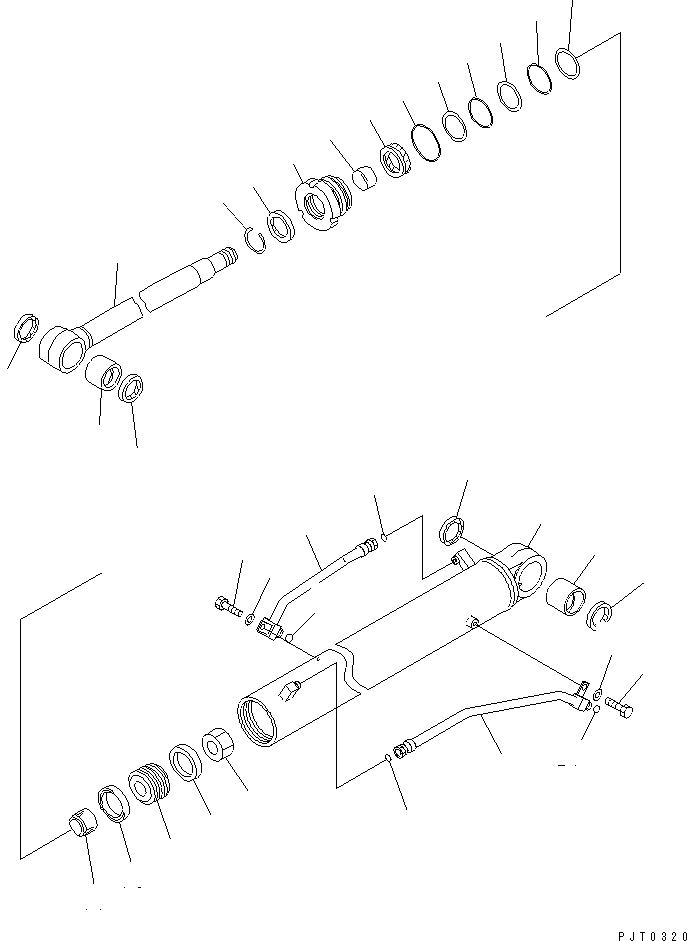 PJT0320