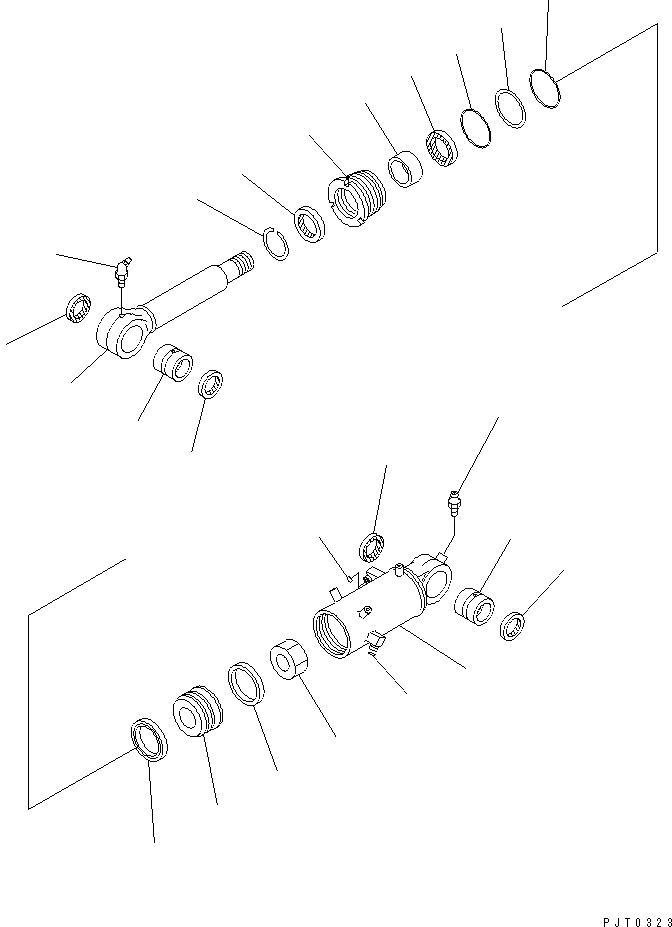 PJT0323