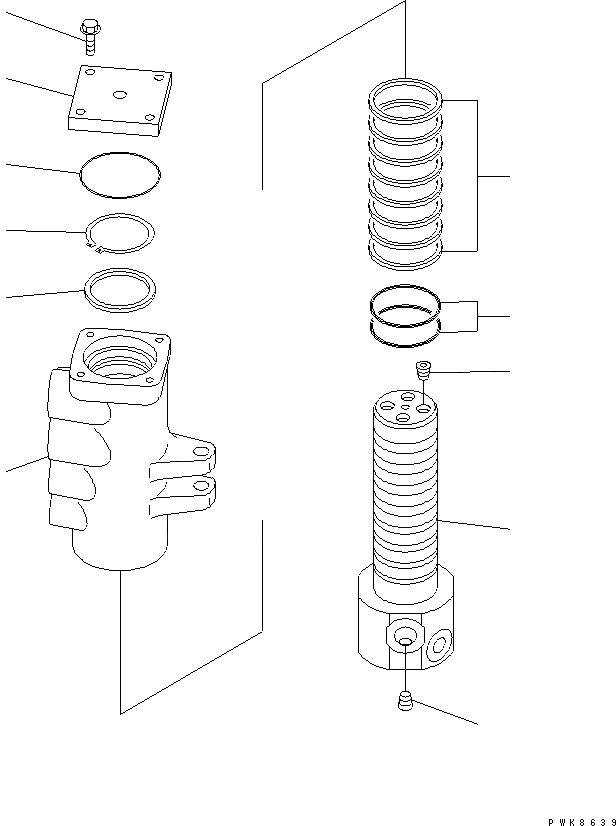 PWK8639