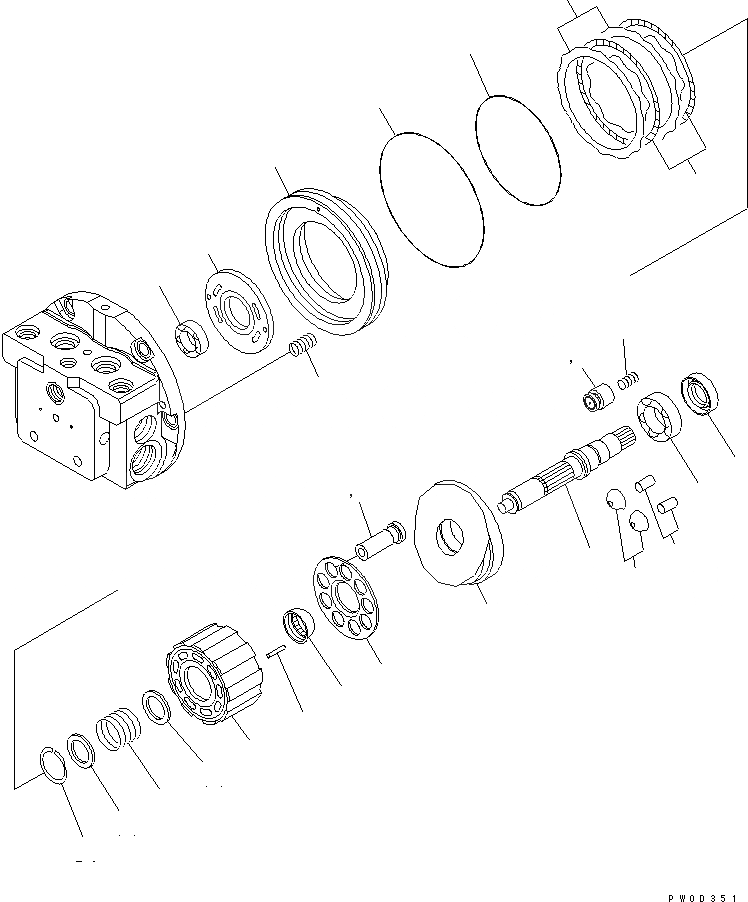 PW0D351