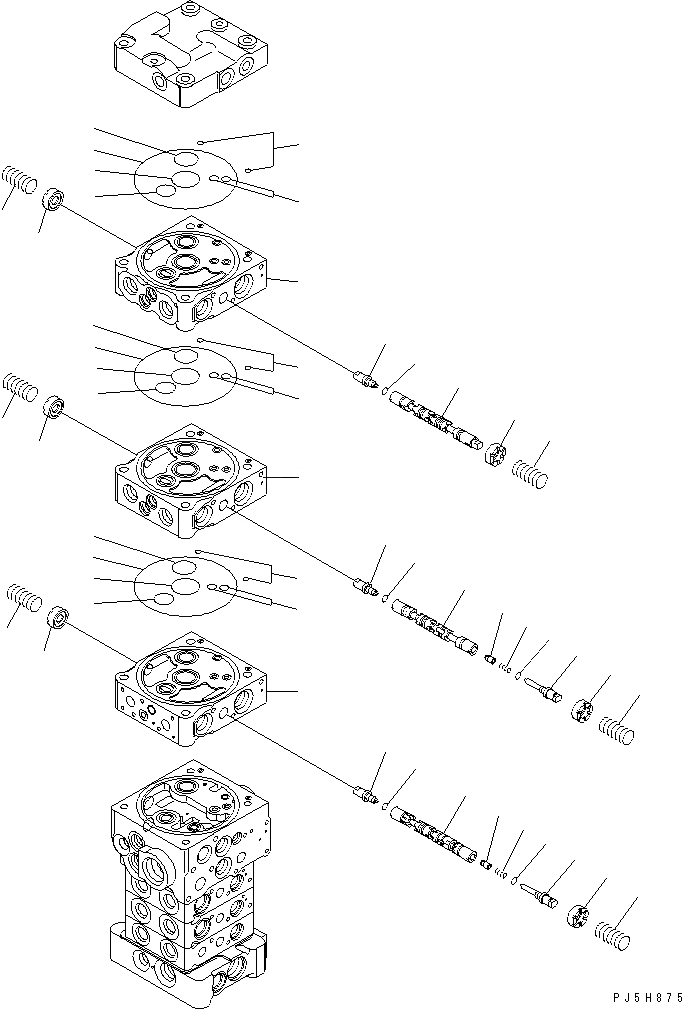 PJ5H875