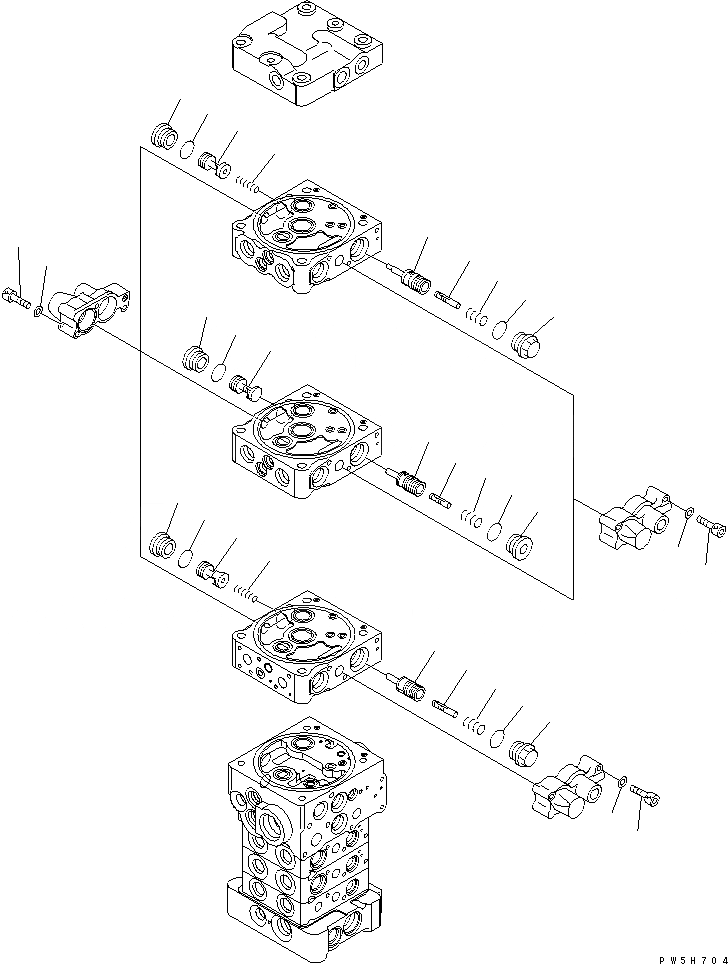 PW5H704