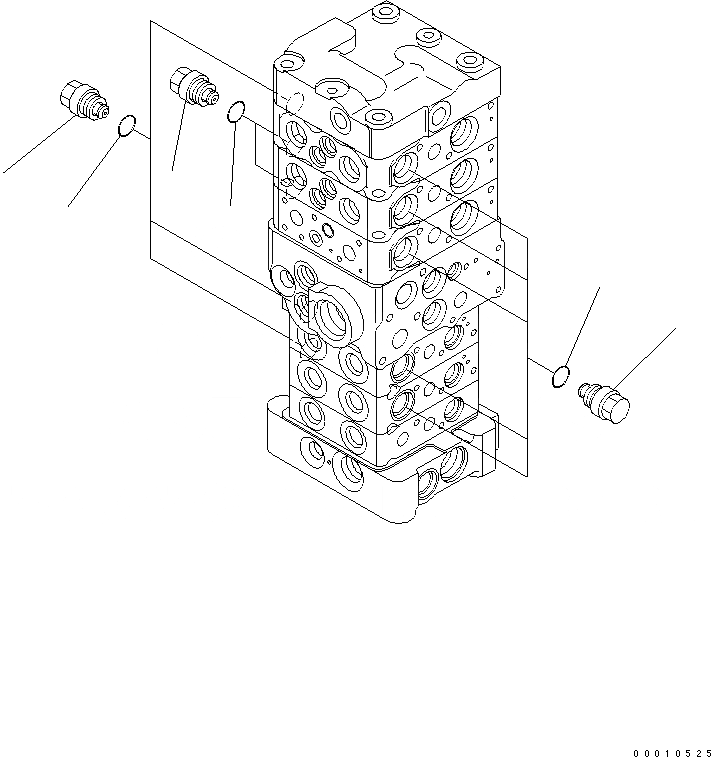 00010525