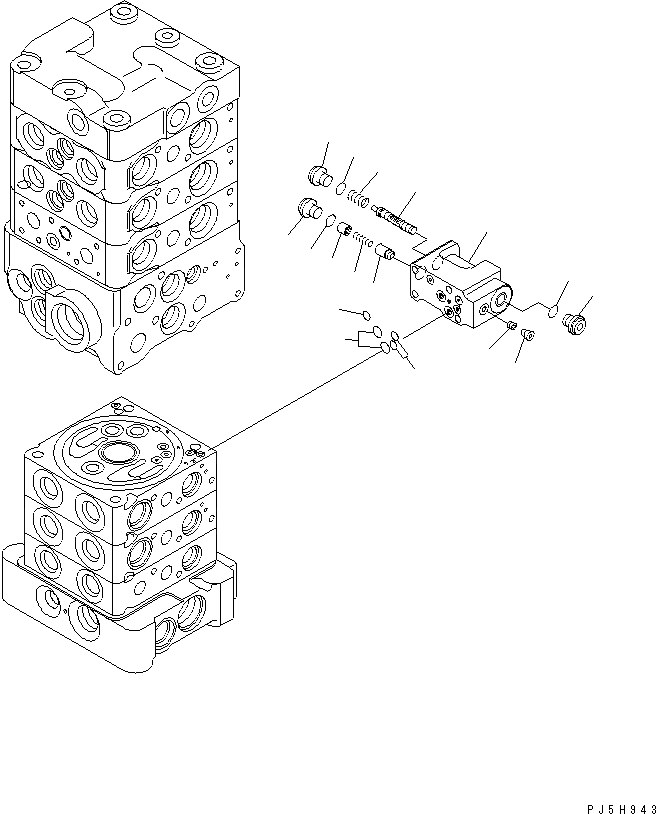 PJ5H943