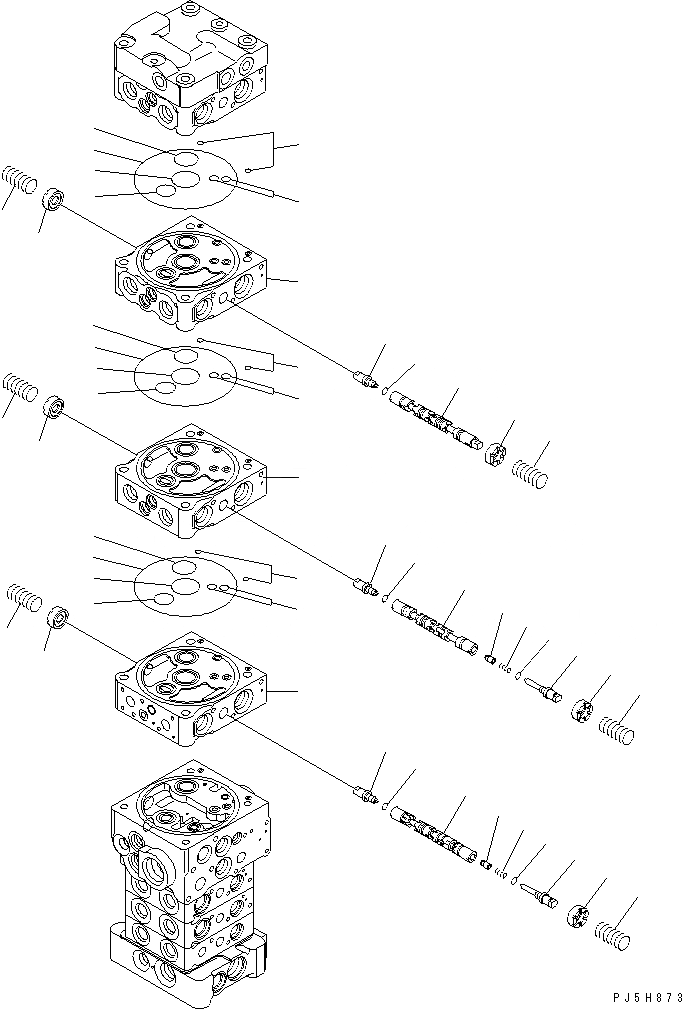 PJ5H873