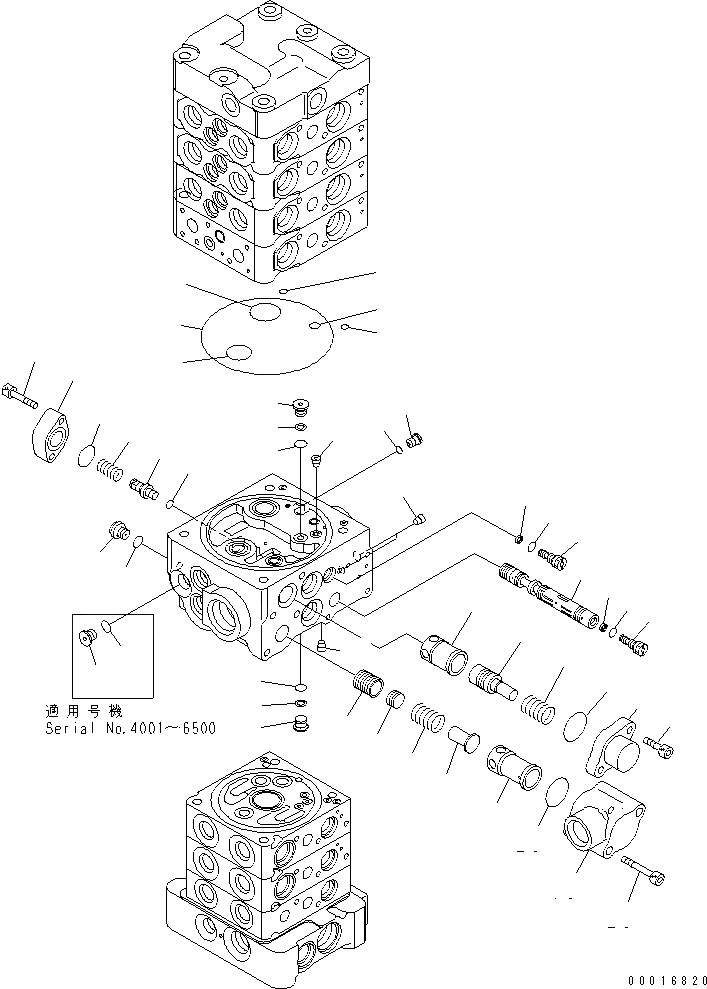 適用号機
Serial No.4001～6500

00016820