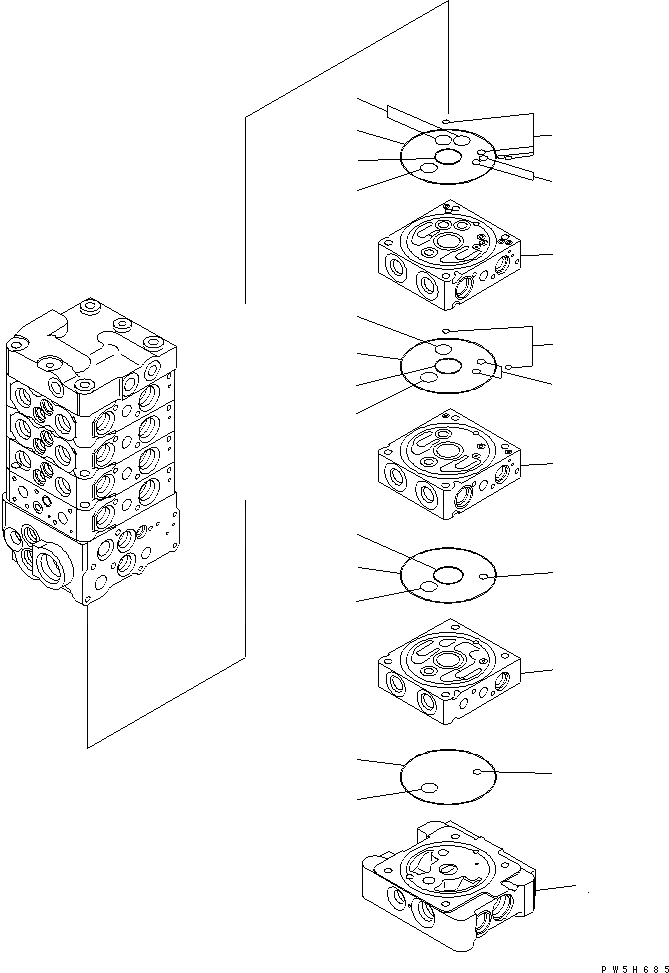 PW5H685