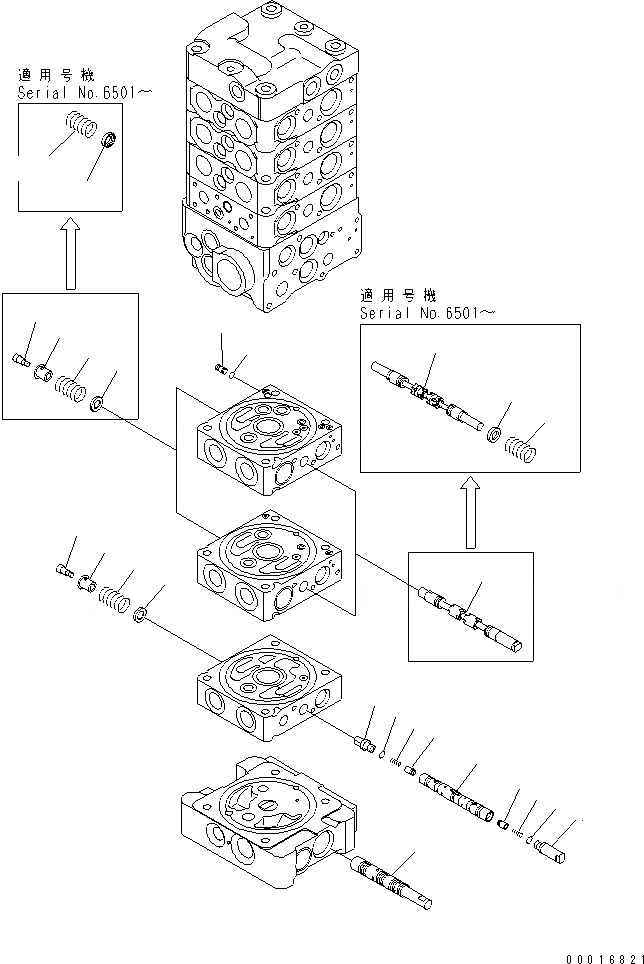 適用号機
Serial No.6501~

適用号機
Serial No.6501~

00016821