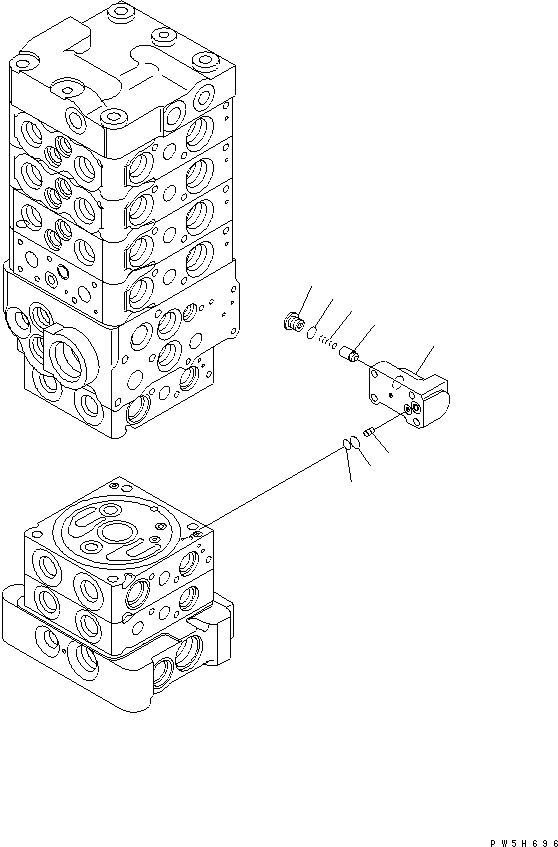 PW5H696