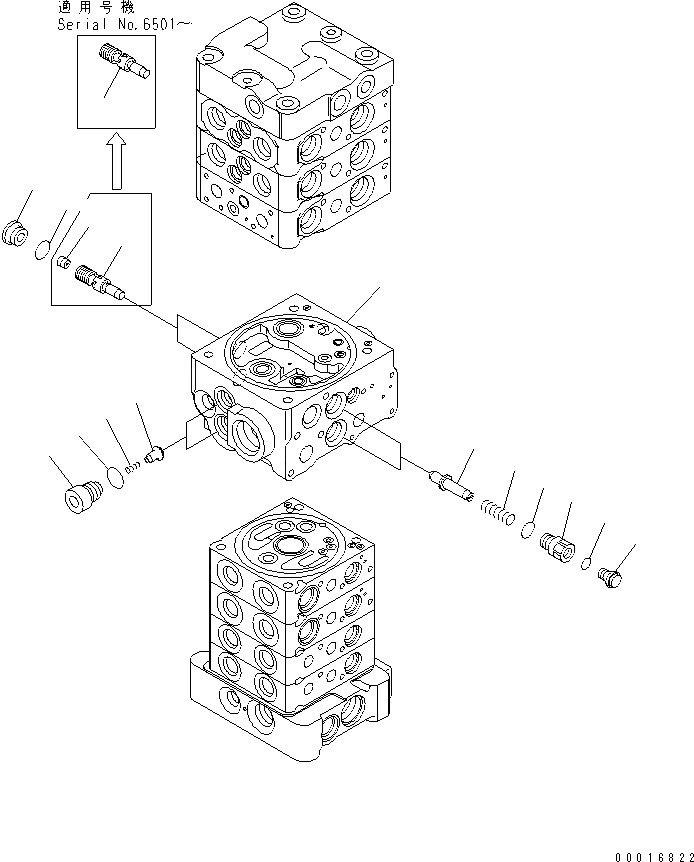 適用号機
Serial No.6501～

00016822