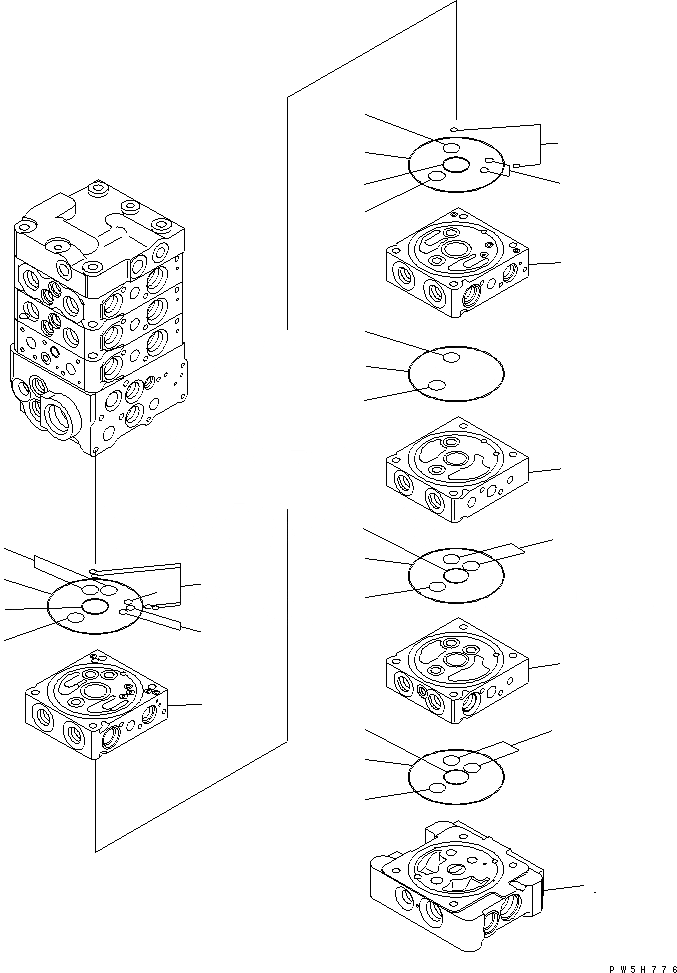 PW5H776