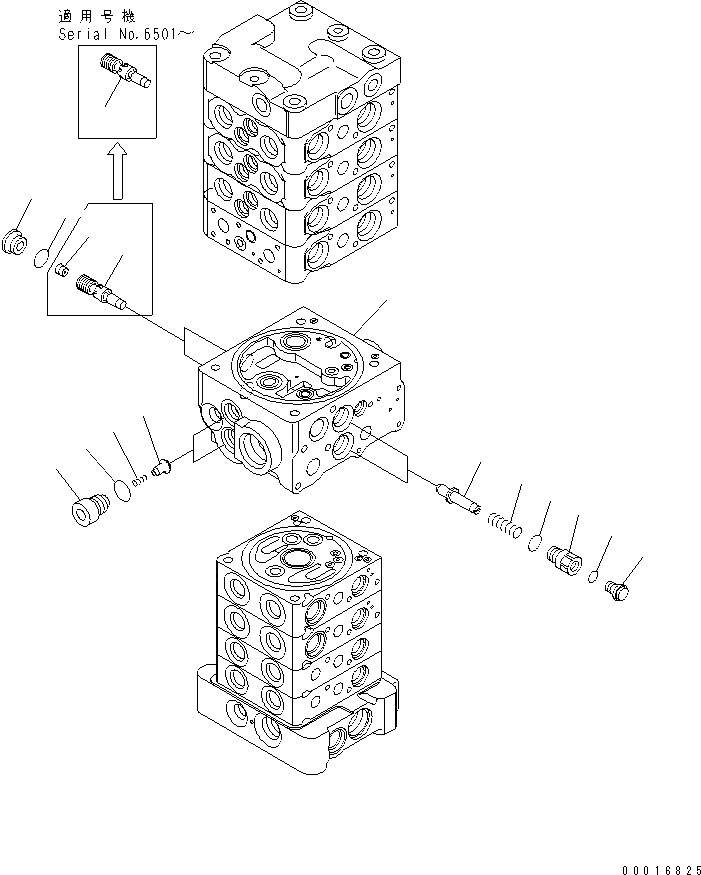 適用号機
Serial No.6501~

00016825