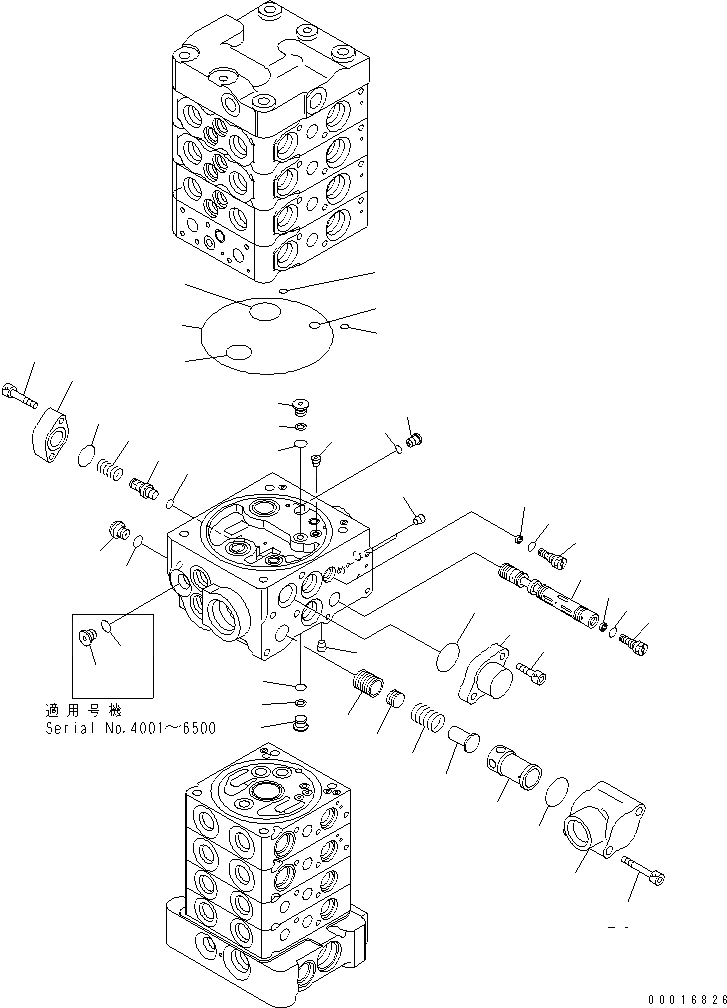 適用号機
Serial No.4001～6500

00016826