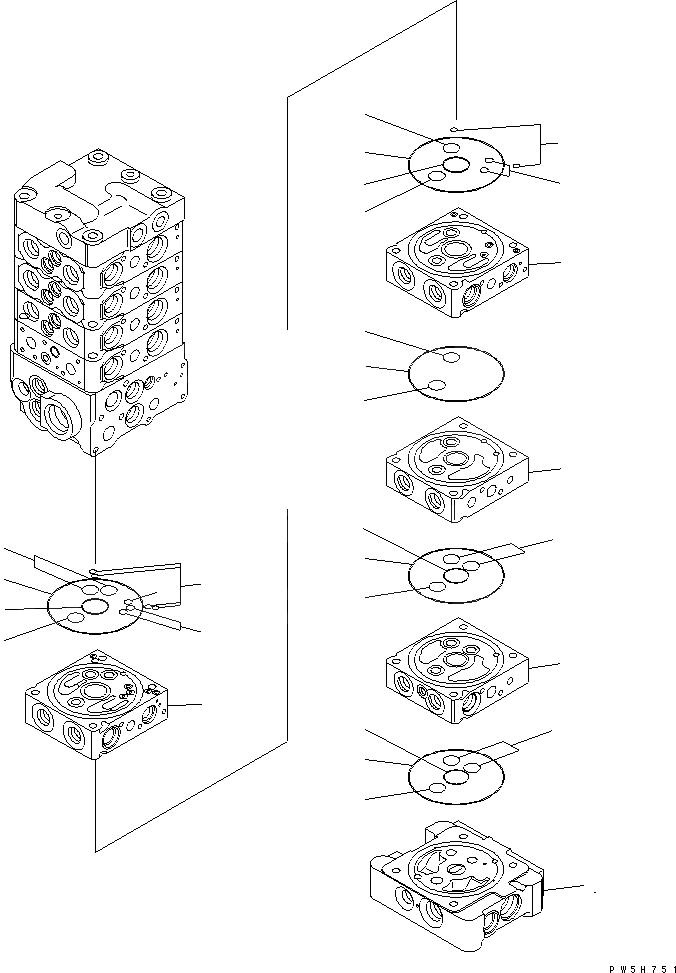 PW5H751