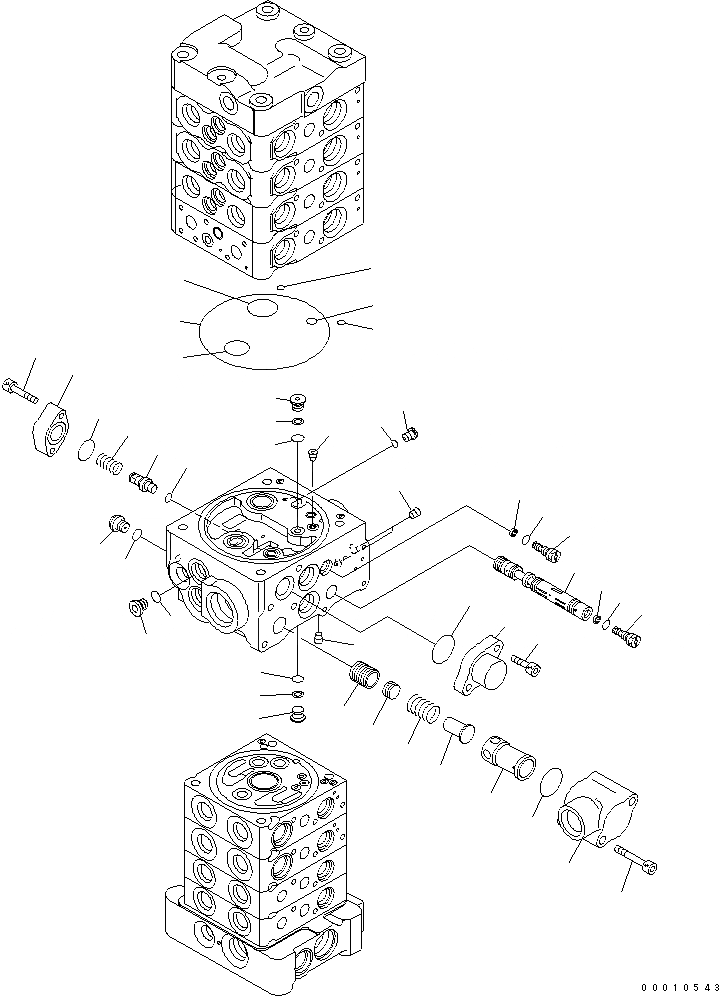 00010543