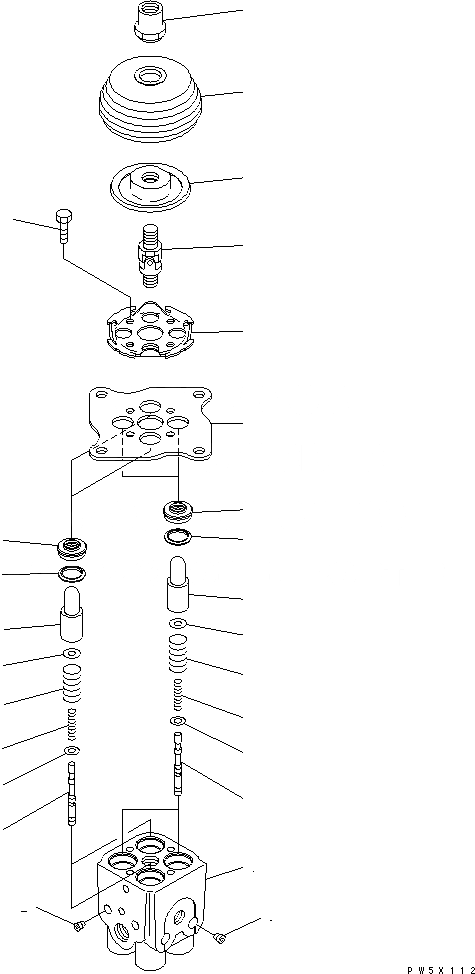 PW5X112