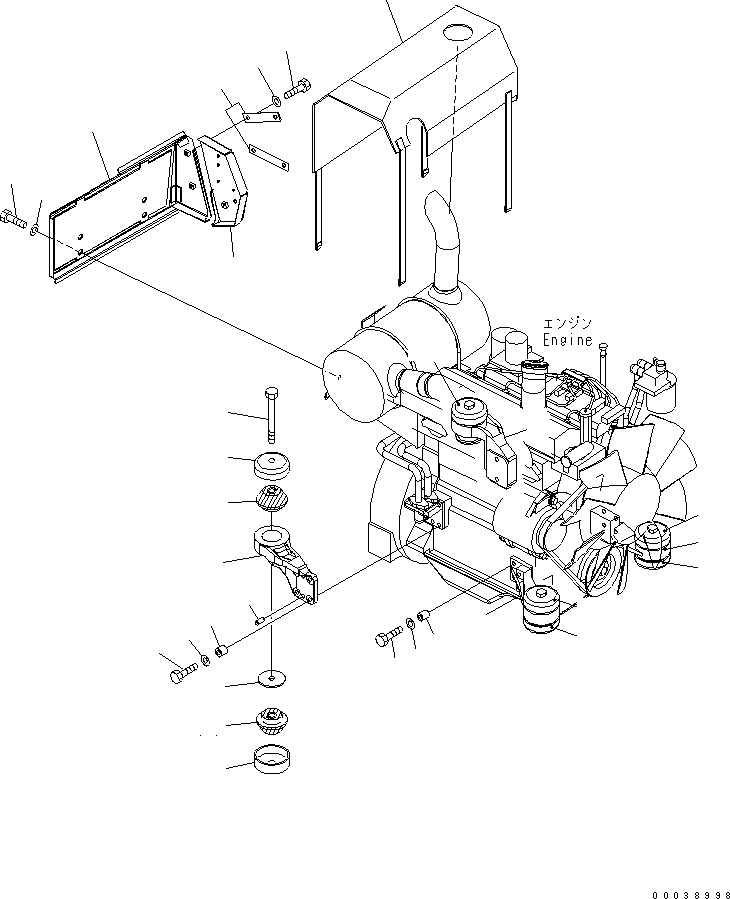 エンジン
Engine

00038998