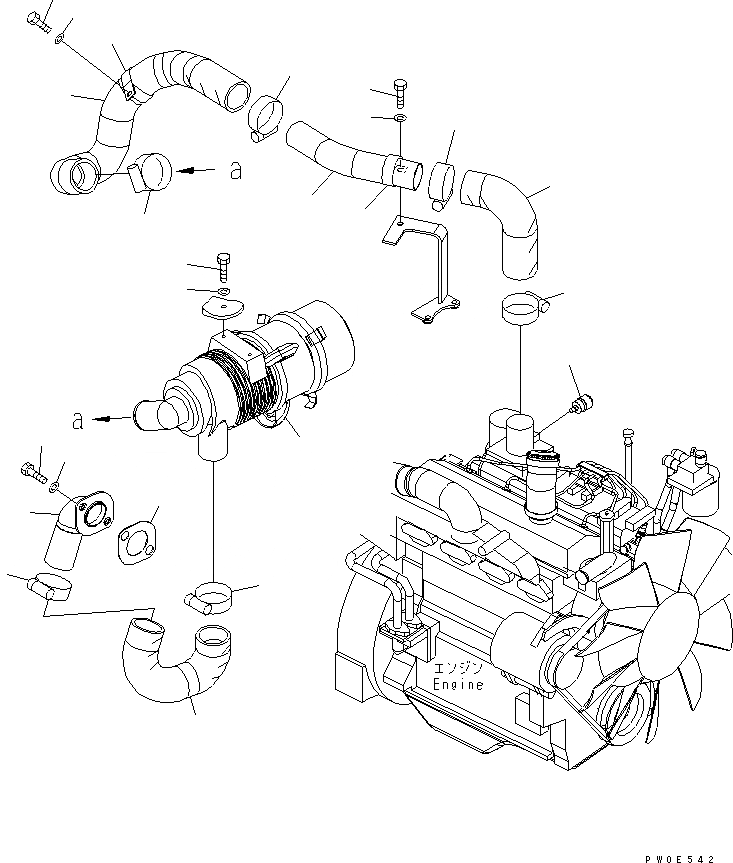 a
a
エンジン
Engine
PW0E542