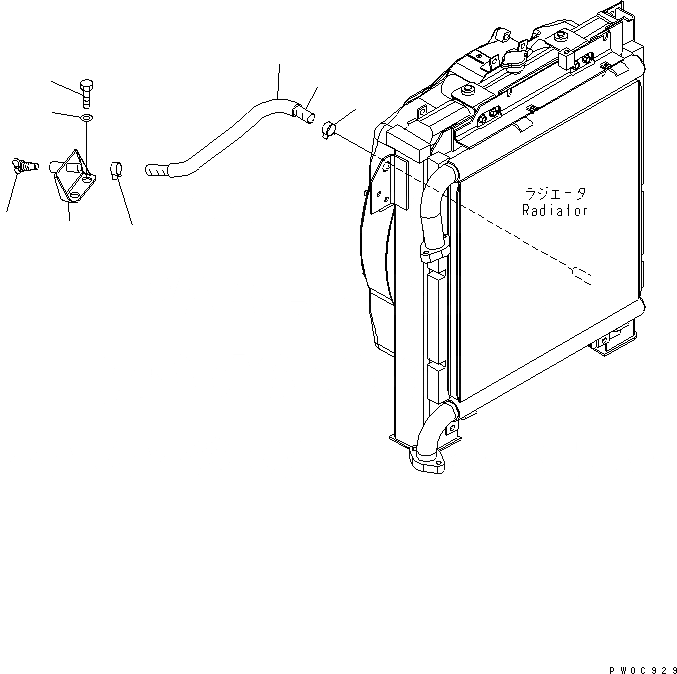 ラジエータ
Radiator

PW0C929