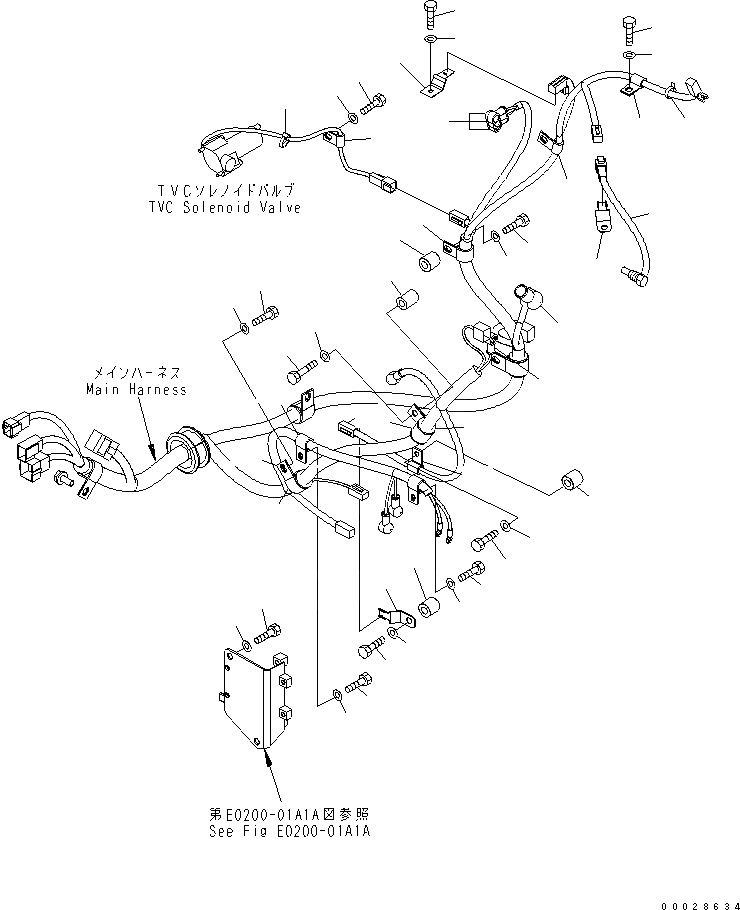 TVCソレノイドバルブ
TVC Solenoid Valve

メインハーネス
Main Harness

第E0200-01A1A図参照
See Fig E0200-01A1A

00028634