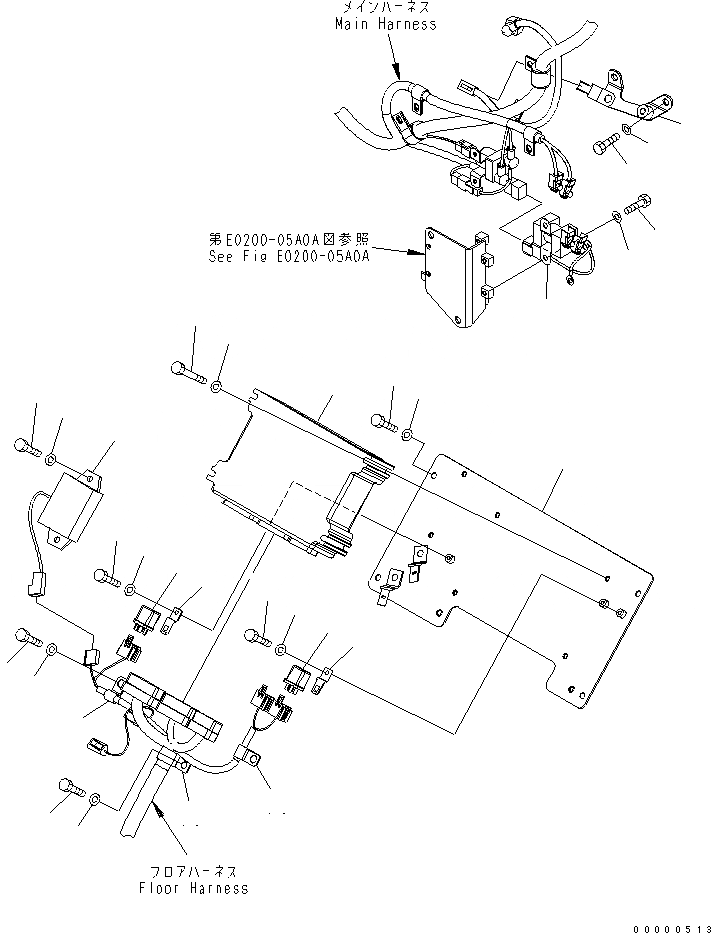 メインハーネス
Main Harness

第E0200-05A0A図参照
See Fig E0200-05A0A

フロアハーネス
Floor Harness

00000513