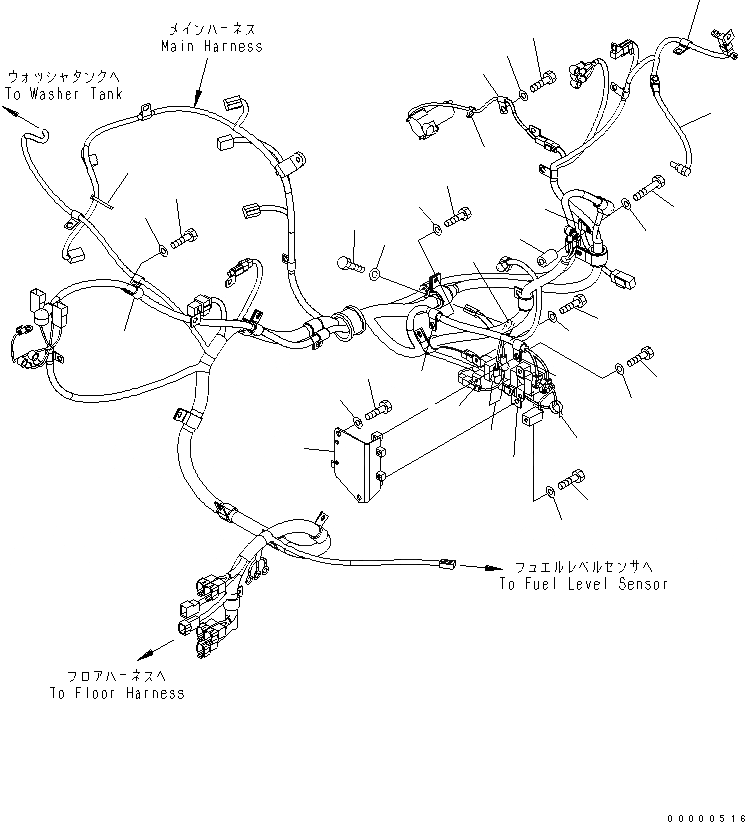 メインハーネス
Main Harness

ウォッシャタンクへ
To Washer Tank

フュエルレベルセンサへ
To Fuel Level Sensor

フロアハーネスへ
To Floor Harness

00000516